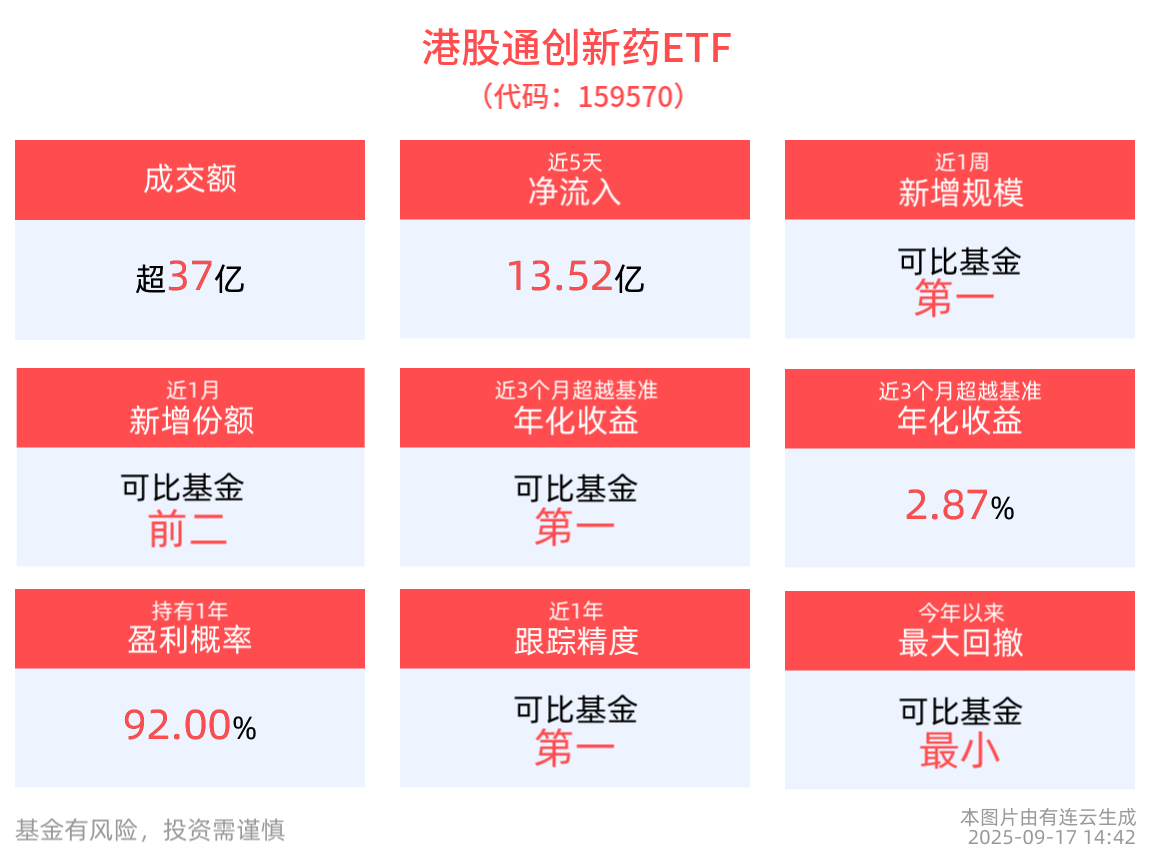 港股通创新药ETF
（代码：159570）

成交额

超37亿

近5天
净流入

13.52亿

近1周
新增规模

可比基金
第一

近1月
新增份额

可比基金
前二

近3个月超越基准
年化收益

可比基金
第一

近3个月超越基准
年化收益

2.87%

持有1年
盈利概率

92.00%

近1年
跟踪精度

可比基金
第一

今年以来
最大回撤

可比基金
最小

基金有风险，投资需谨慎

本图片由有连云生成
2025-09-17 14:42